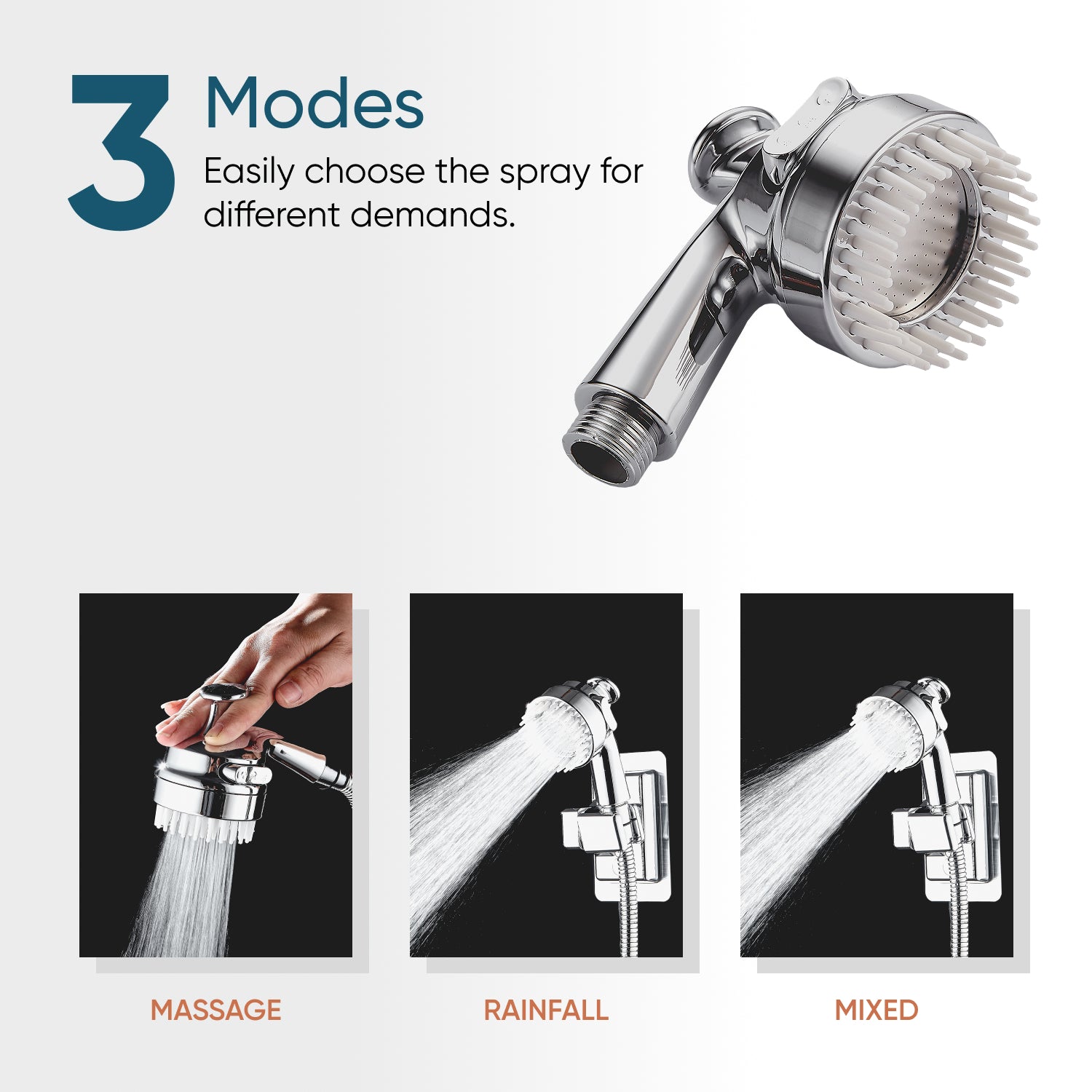 3 Modes
Easily choose the spray for different demands.

MASSAGE

RAINFALL

MIXED