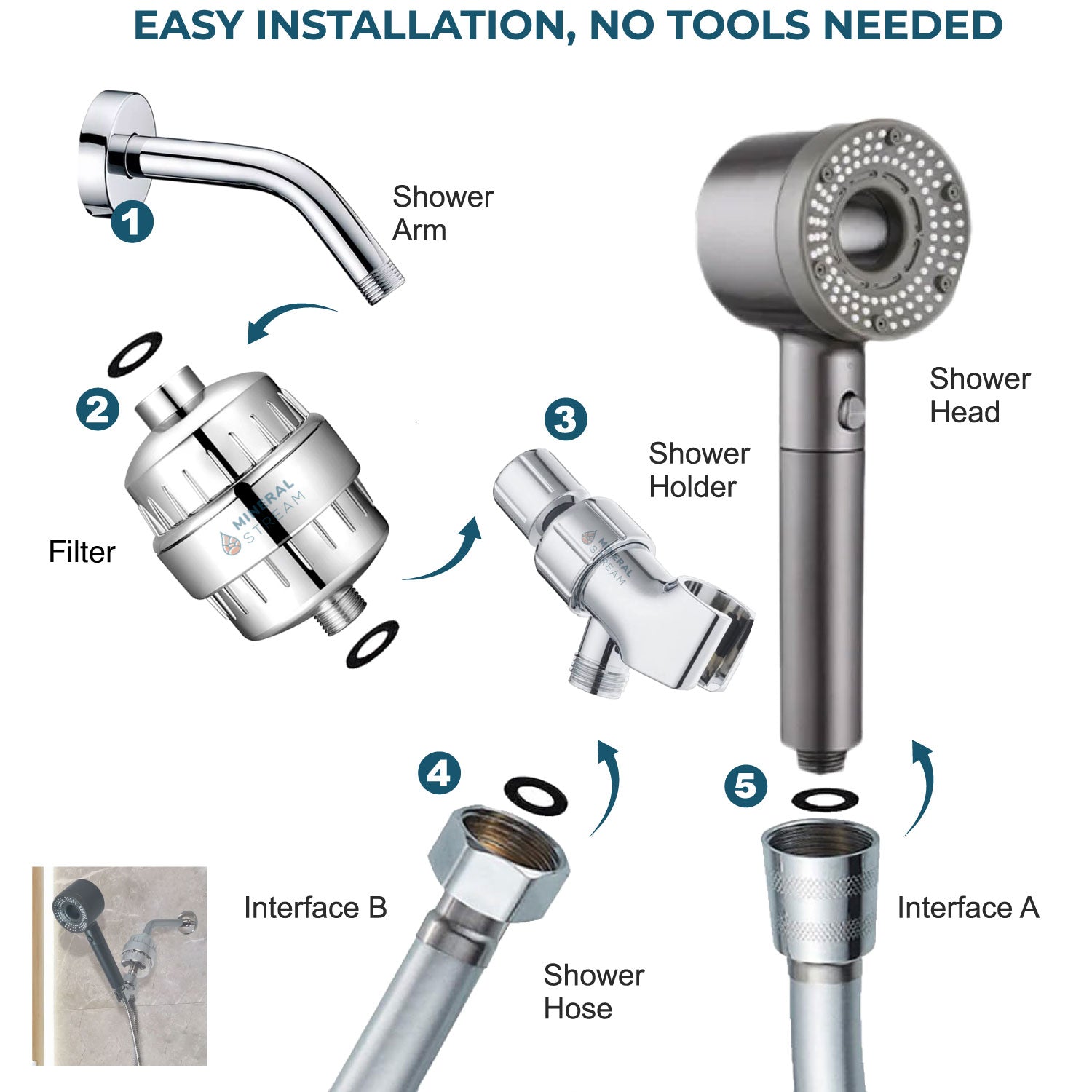 EASY INSTALLATION, NO TOOLS NEEDED

1

Shower Arm

2

MINERAL STREAM

Filter

3

Shower Holder

MINERAL STREAM

Shower Head

4

5

Interface B

Shower Hose

Interface A